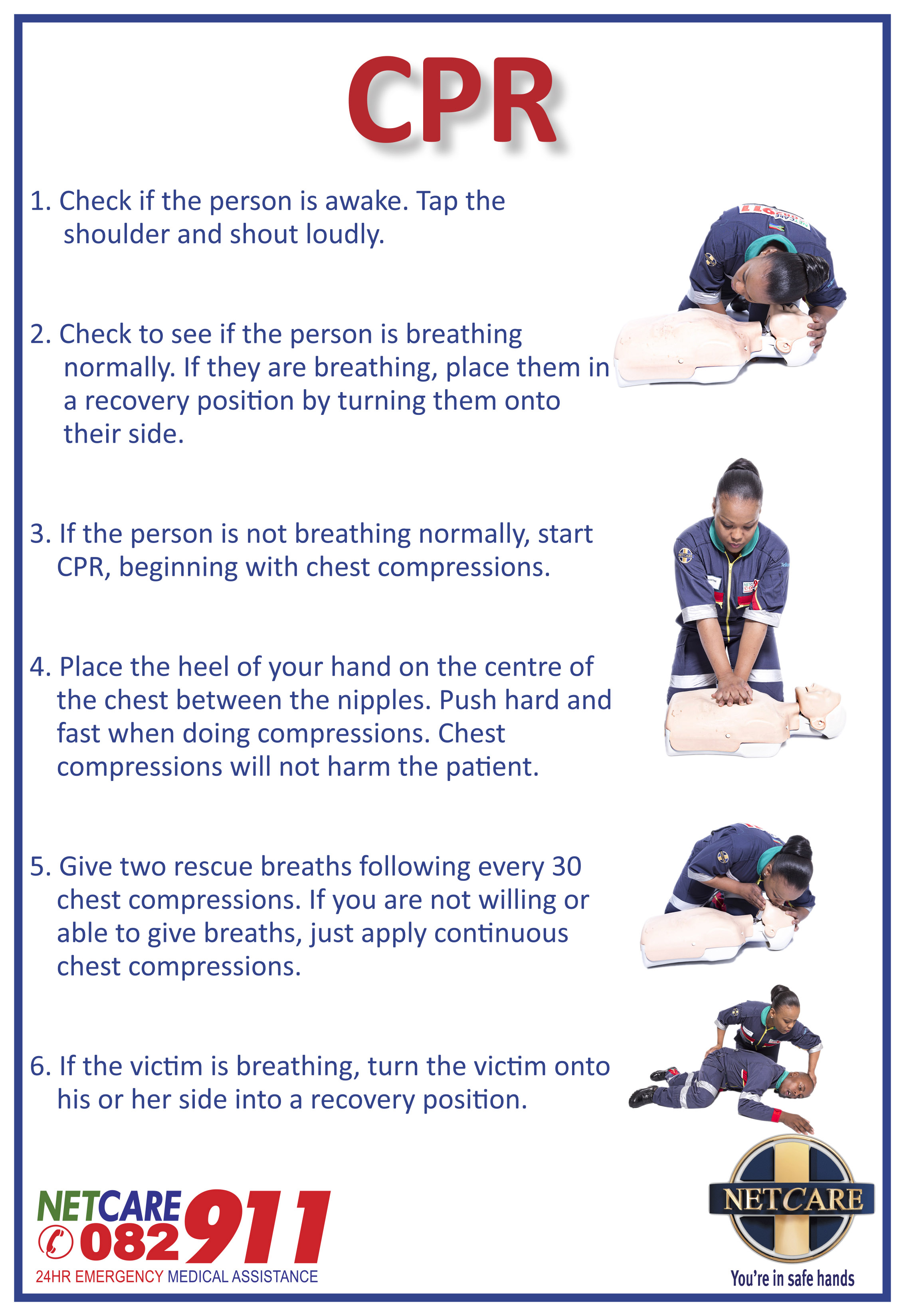 CPR

1. Check if the person is awake. Tap the shoulder and shout loudly.

2. Check to see if the person is breathing normally. If they are breathing, place them in a recovery position by turning them onto their side.

3. If the person is not breathing normally, start CPR, beginning with chest compressions.

4. Place the heel of your hand on the centre of the chest between the nipples. Push hard and fast when doing compressions. Chest compressions will not harm the patient.

5. Give two rescue breaths following every 30 chest compressions. If you are not willing or able to give breaths, just apply continuous chest compressions.

6. If the victim is breathing, turn the victim onto his or her side into a recovery position.

NETCARE 082 911
24HR EMERGENCY MEDICAL ASSISTANCE

NETCARE
You're in safe hands