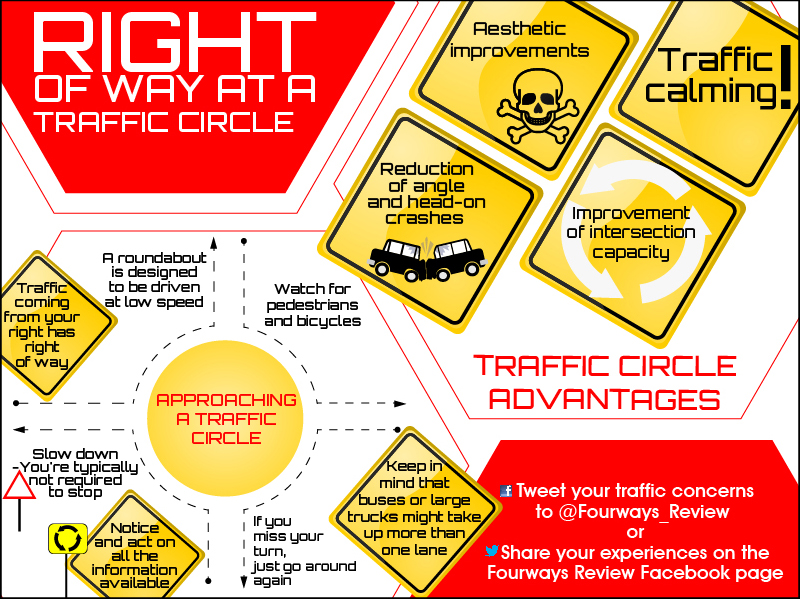 RIGHT OF WAY AT A TRAFFIC CIRCLE

Aesthetic improvements

Traffic calming!

Reduction of angle and head-on crashes

Improvement of intersection capacity

TRAFFIC CIRCLE ADVANTAGES

Traffic coming from your right has right of way

A roundabout is designed to be driven at low speed

Watch for pedestrians and bicycles

APPROACHING A TRAFFIC CIRCLE

Slow down -You're typically not required to stop

Notice and act on all the information available

If you miss your turn, just go around again

Keep in mind that buses or large trucks might take up more than one lane

Tweet your traffic concerns to @Fourways_Review or Share your experiences on the Fourways Review Facebook page